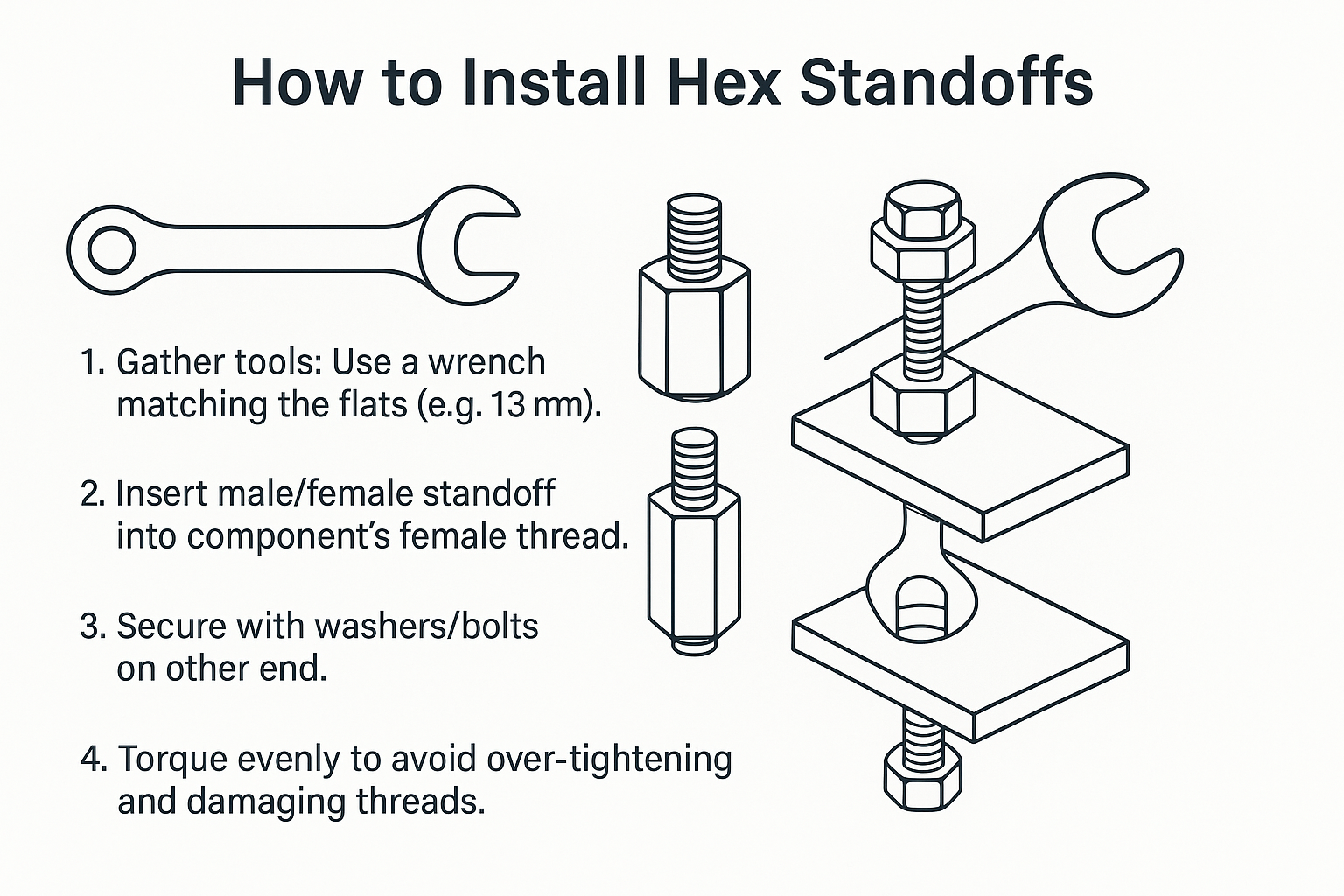 How to Install Hex Standoffs

1. Gather tools: Use a wrench matching the flats (e.g. 13 mm).

2. Insert male/female standoff into component's female thread.

3. Secure with washers/bolts on other end.

4. Torque evenly to avoid over-tightening and damaging threads.